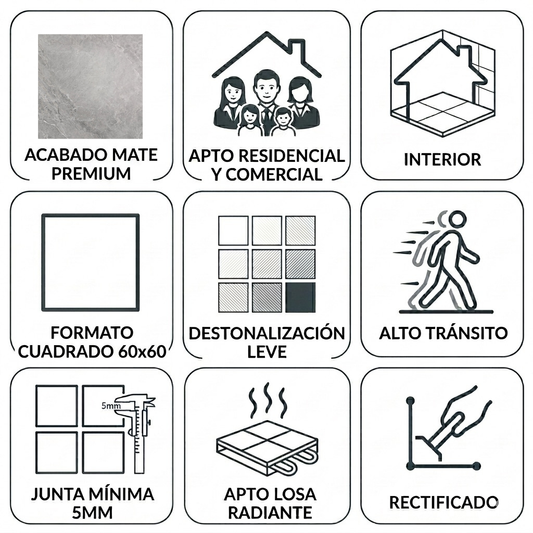 ACABADO MATE PREMIUM

APTO RESIDENCIAL Y COMERCIAL

INTERIOR

FORMATO CUADRADO 60x60

DESTONALIZACIÓN LEVE

ALTO TRÁNSITO

5mm

JUNTA MÍNIMA 5MM

APTO LOSA RADIANTE

RECTIFICADO